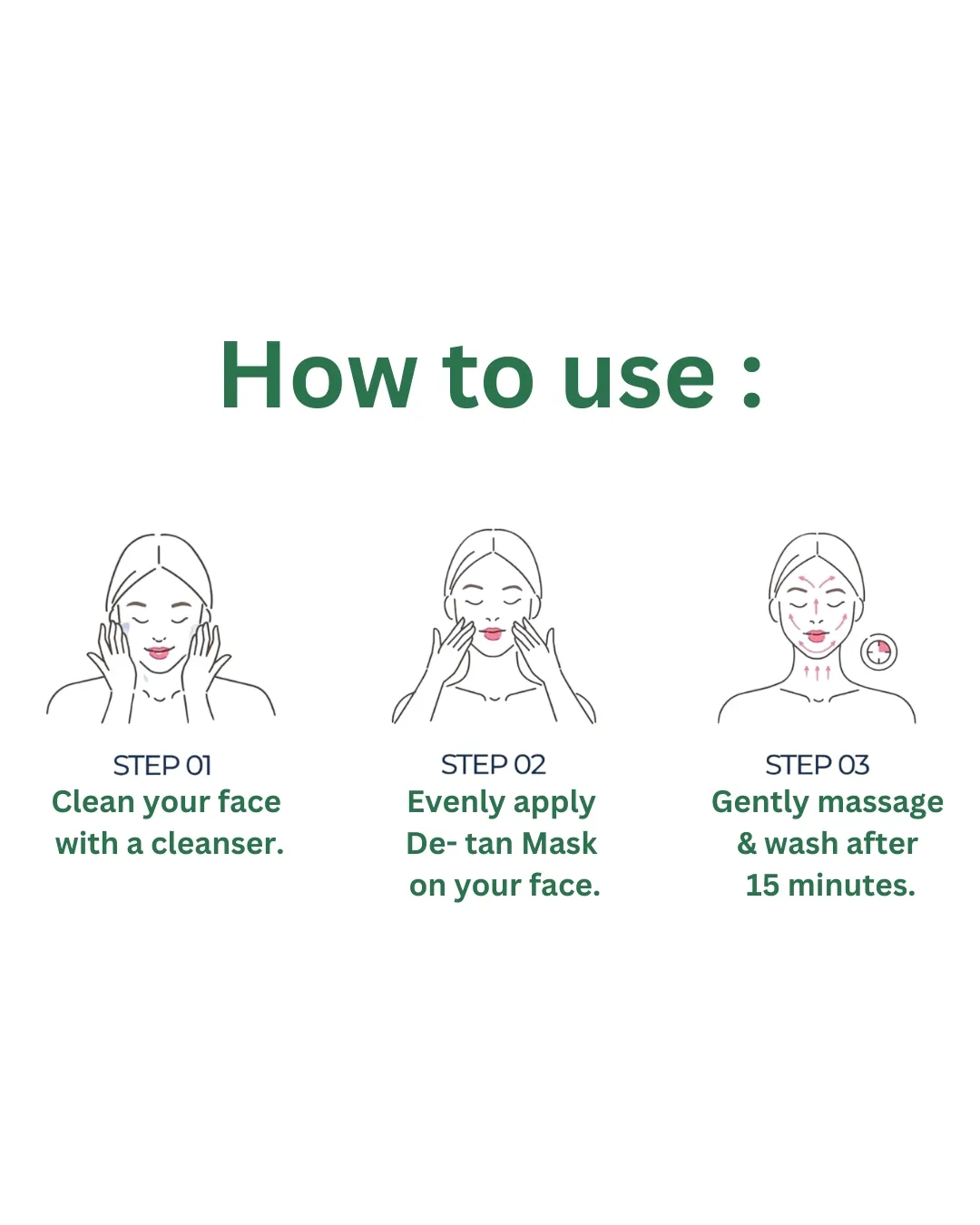 How to use :

STEP 01
Clean your face with a cleanser.

STEP 02
Evenly apply De- tan Mask on your face.

STEP 03
Gently massage & wash after 15 minutes.